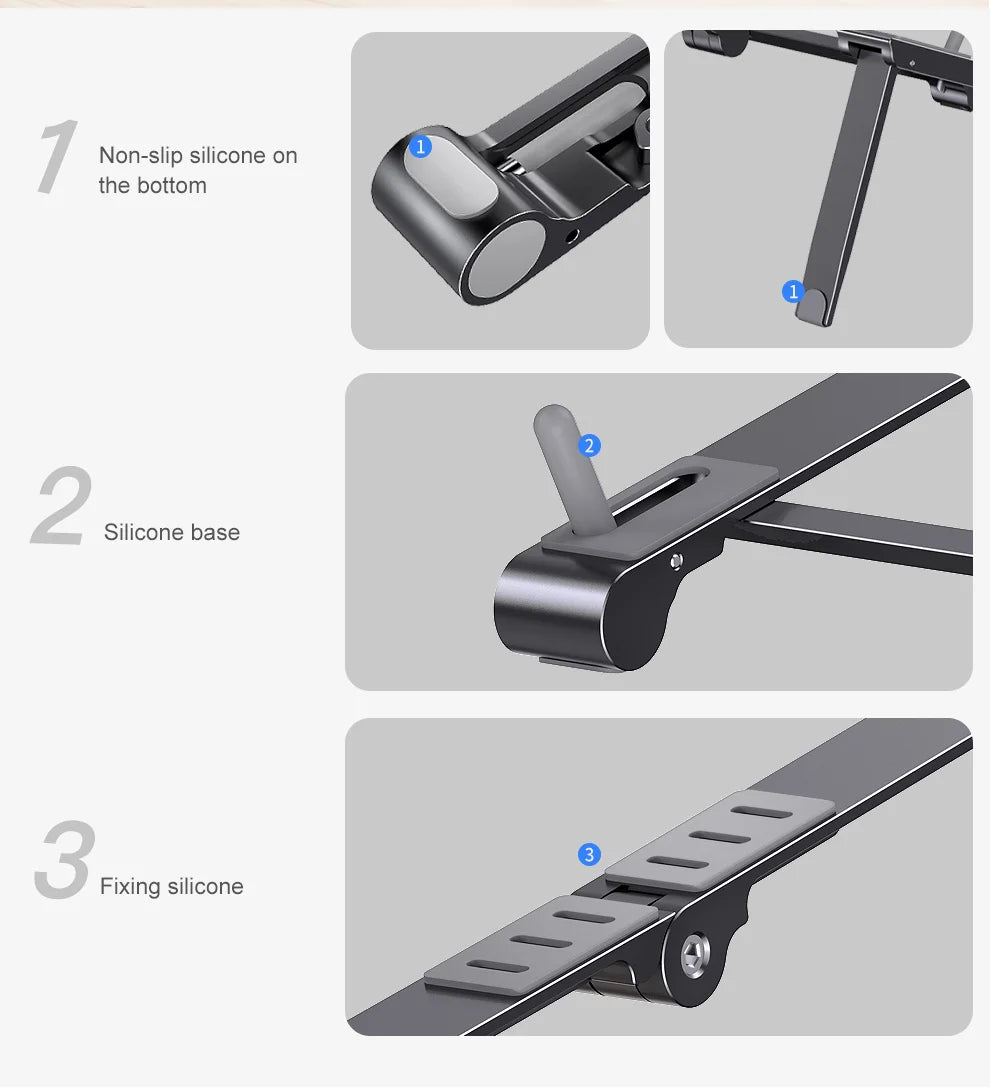 1 Non-slip silicone on the bottom

1

1

2 Silicone base

2

3 Fixing silicone

3