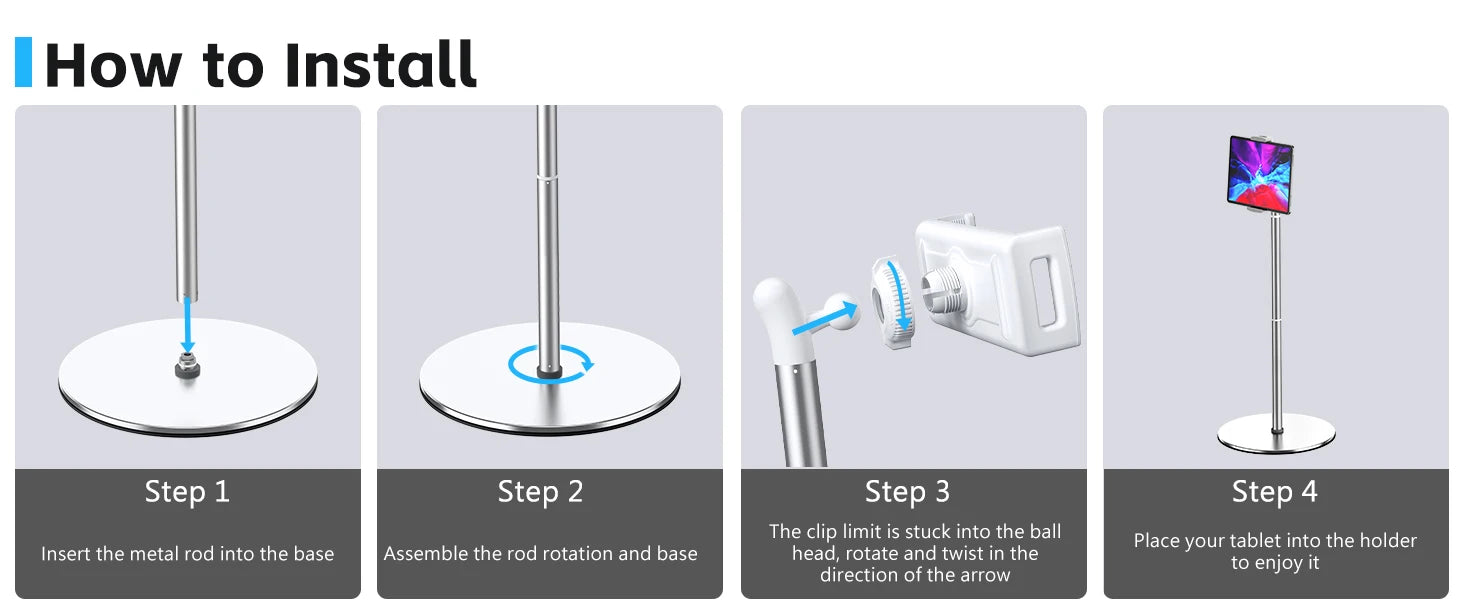 How to Install

Step 1

Insert the metal rod into the base

Step 2

Assemble the rod rotation and base

Step 3

The clip limit is stuck into the ball head, rotate and twist in the direction of the arrow

Step 4

Place your tablet into the holder to enjoy it