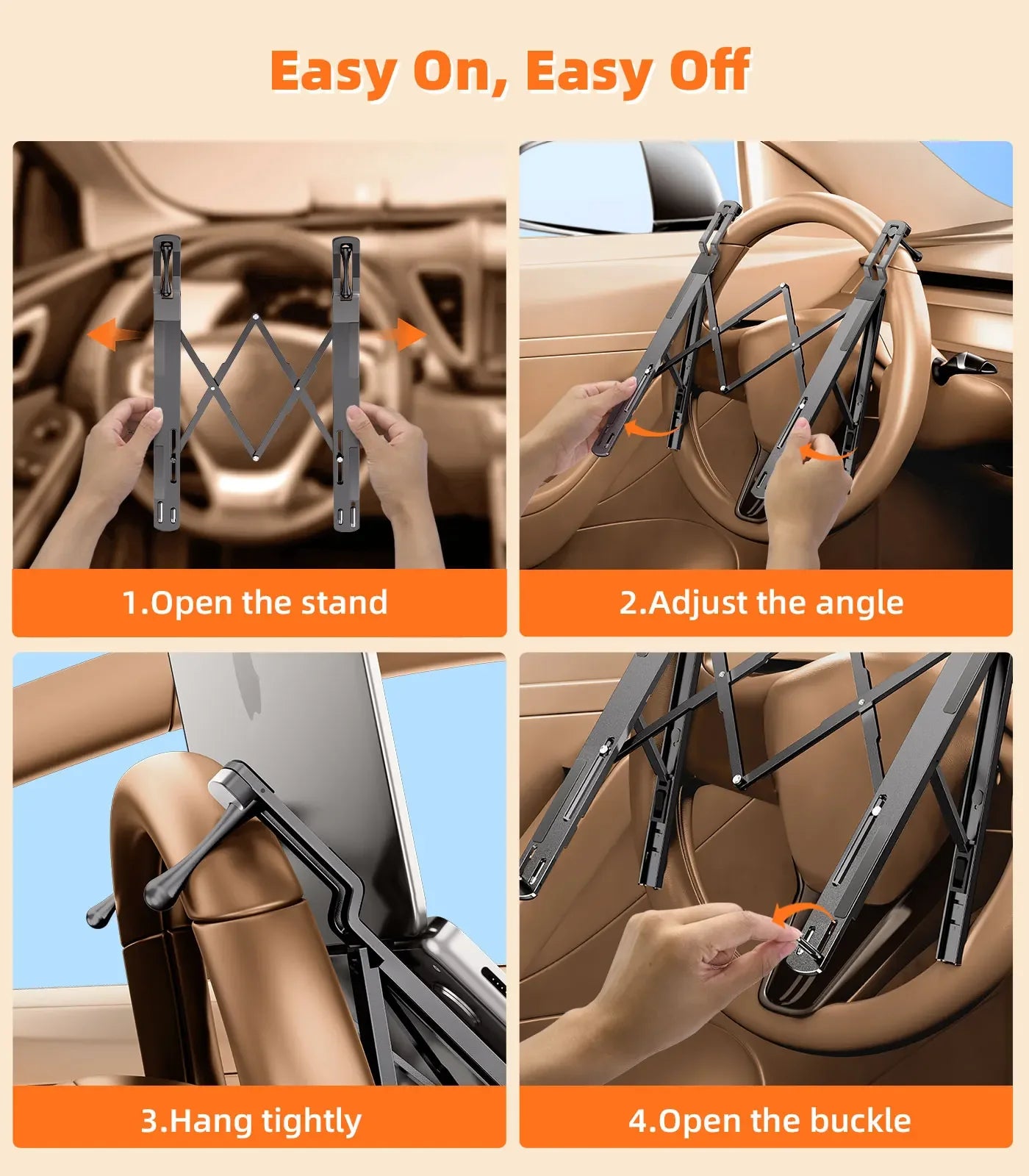 Easy On, Easy Off

1.Open the stand

2.Adjust the angle

3.Hang tightly

4.Open the buckle