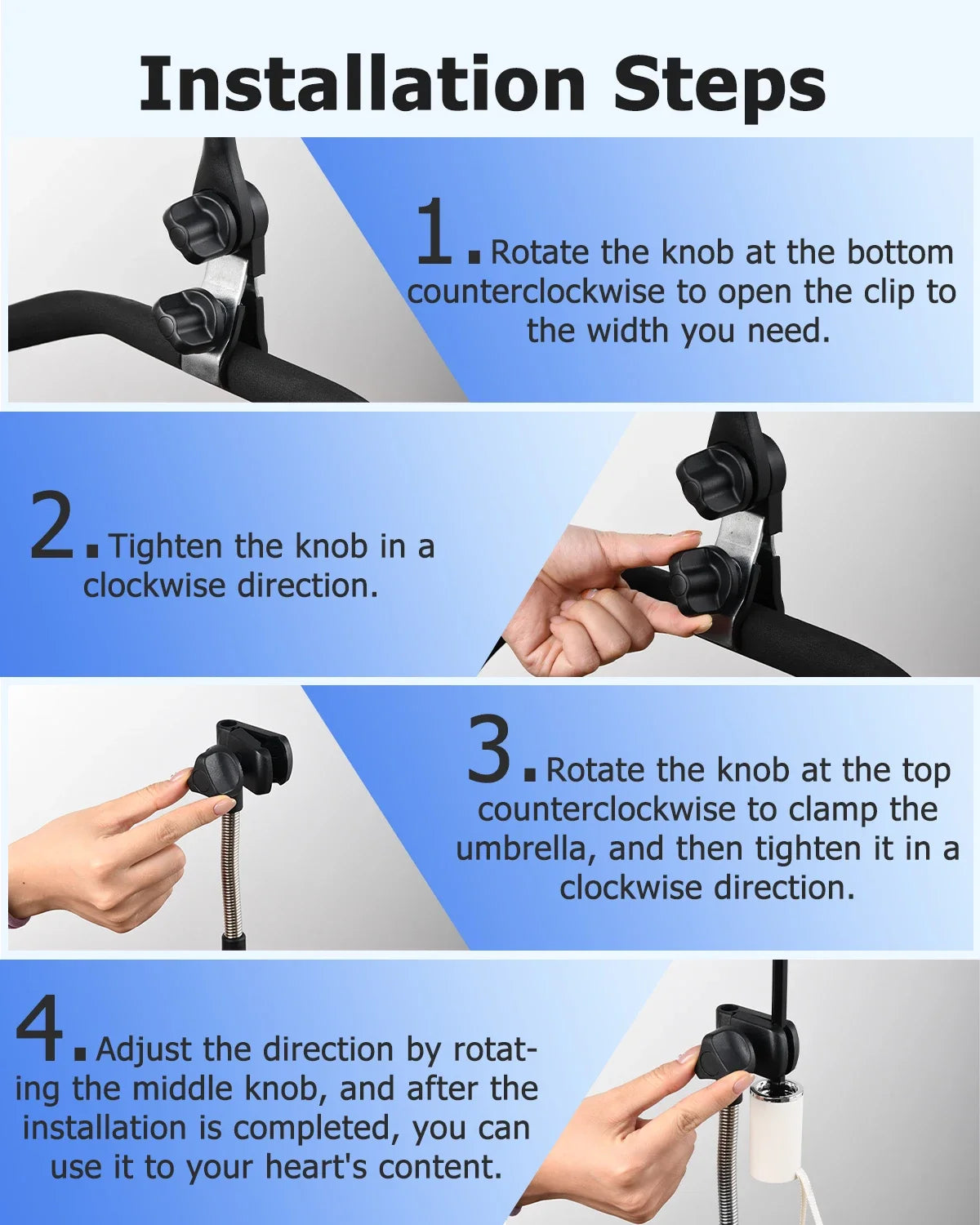 Installation Steps

1. Rotate the knob at the bottom counterclockwise to open the clip to the width you need.

2. Tighten the knob in a clockwise direction.

3. Rotate the knob at the top counterclockwise to clamp the umbrella, and then tighten it in a clockwise direction.

4. Adjust the direction by rotating the middle knob, and after the installation is completed, you can use it to your heart's content.