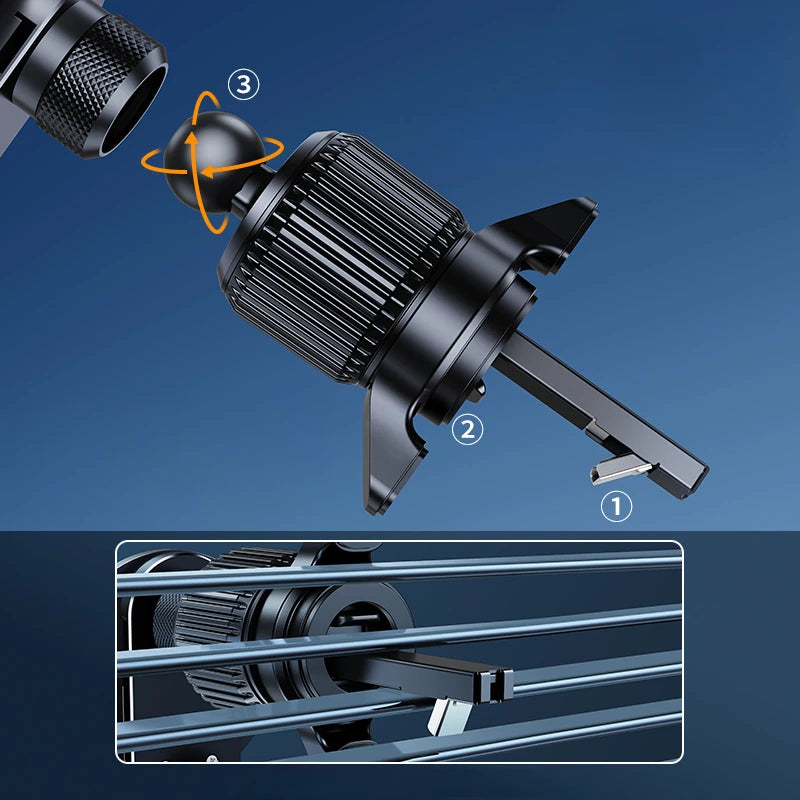 ③
②
①