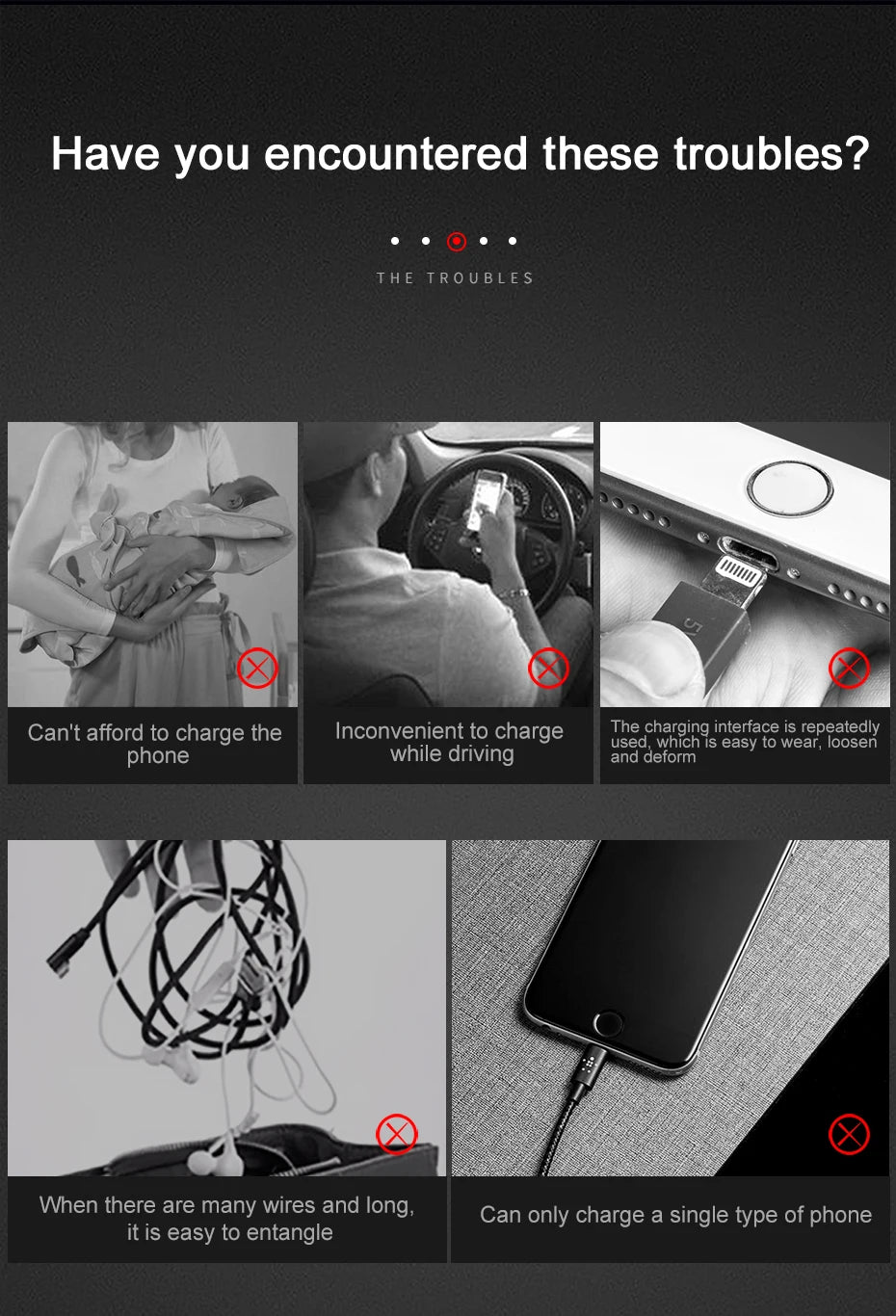 Have you encountered these troubles?

THE TROUBLES

Can't afford to charge the phone

Inconvenient to charge while driving

The charging interface is repeatedly used, which is easy to wear, loosen and deform

When there are many wires and long, it is easy to entangle

Can only charge a single type of phone