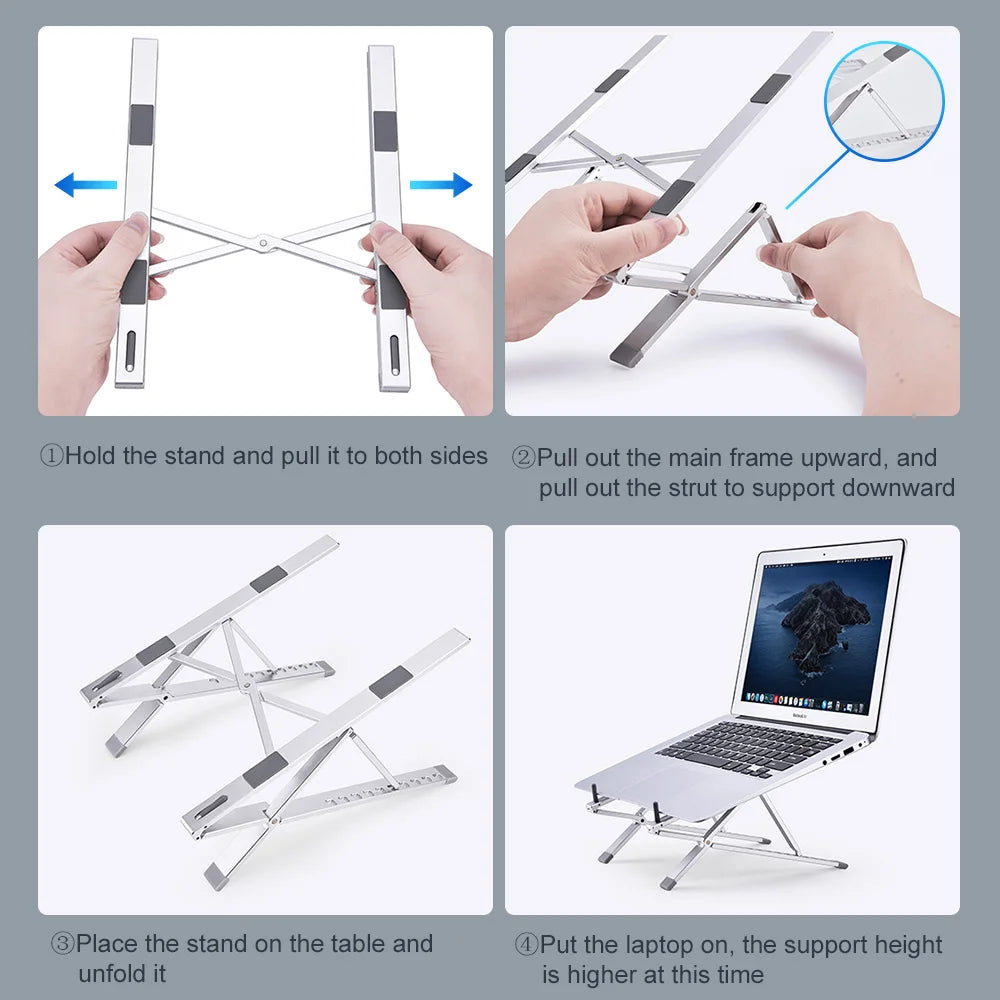 ①Hold the stand and pull it to both sides

②Pull out the main frame upward, and pull out the strut to support downward

③Place the stand on the table and unfold it

④Put the laptop on, the support height is higher at this time