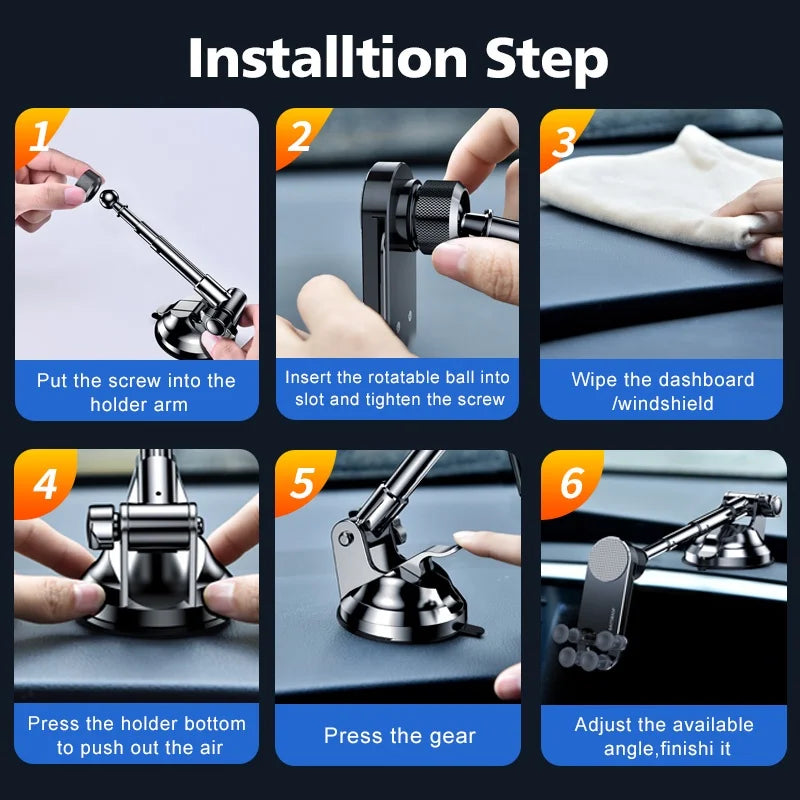 Installtion Step

1
Put the screw into the holder arm

2
Insert the rotatable ball into slot and tighten the screw

3
Wipe the dashboard /windshield

4
Press the holder bottom to push out the air

5
Press the gear

6
Adjust the available angle,finishi it