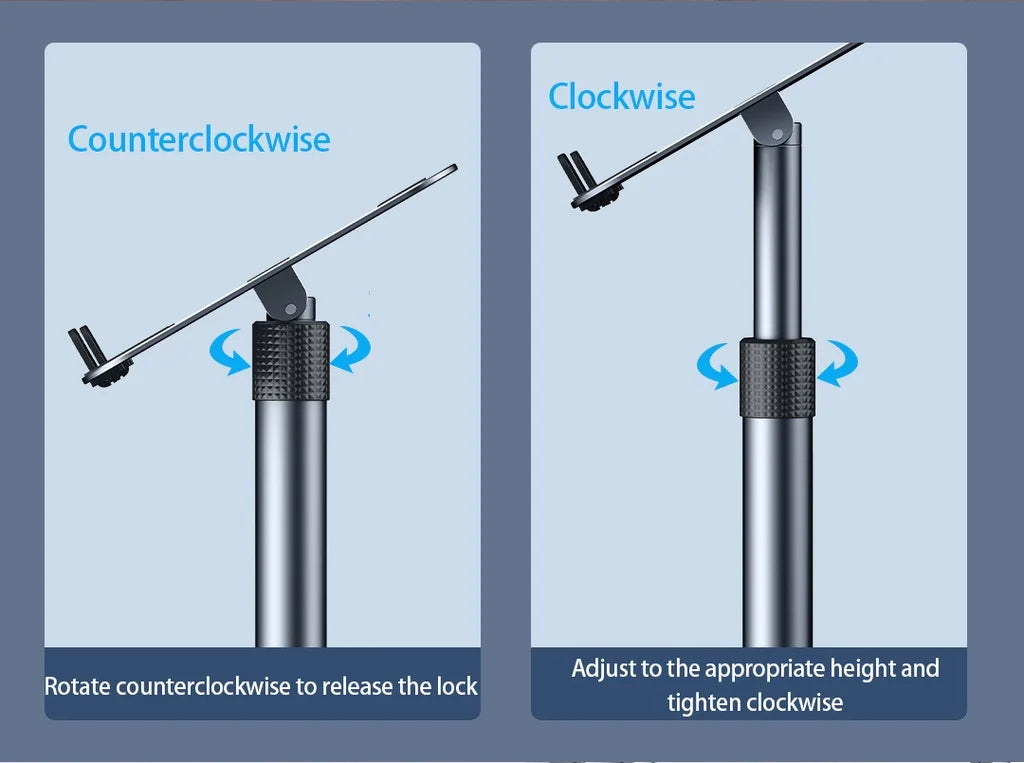 Counterclockwise

Rotate counterclockwise to release the lock

Clockwise

Adjust to the appropriate height and tighten clockwise