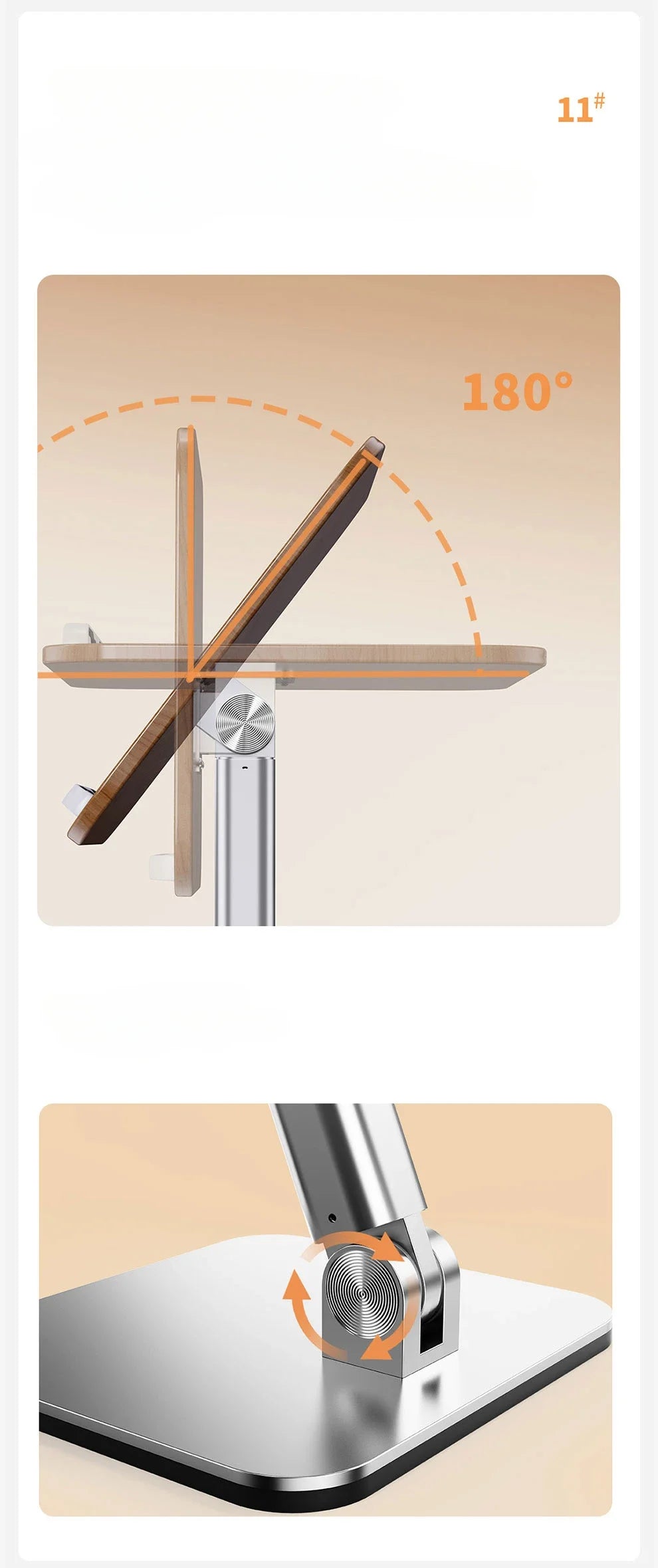 11#

180°