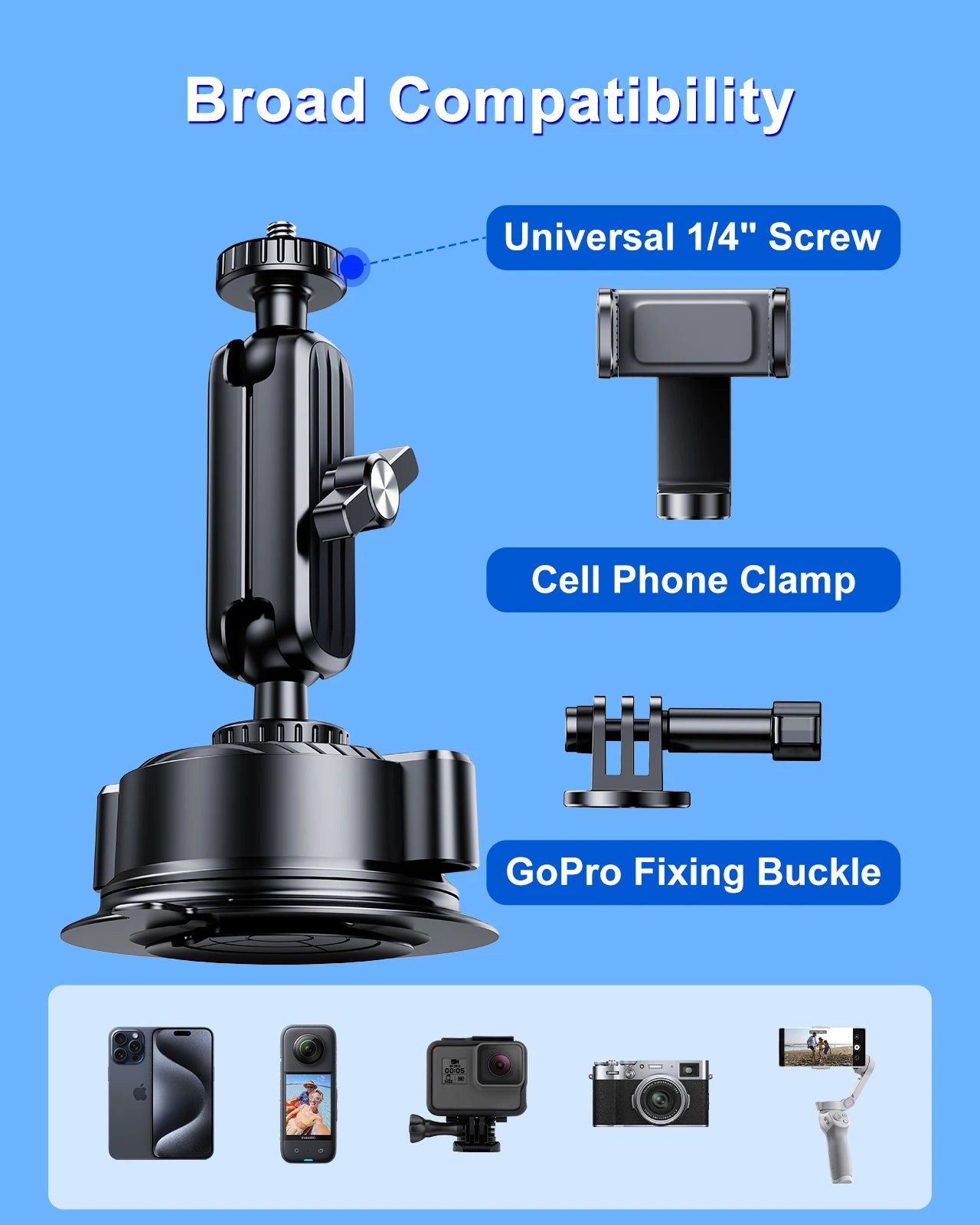 Broad Compatibility

Universal 1/4" Screw

Cell Phone Clamp

GoPro Fixing Buckle